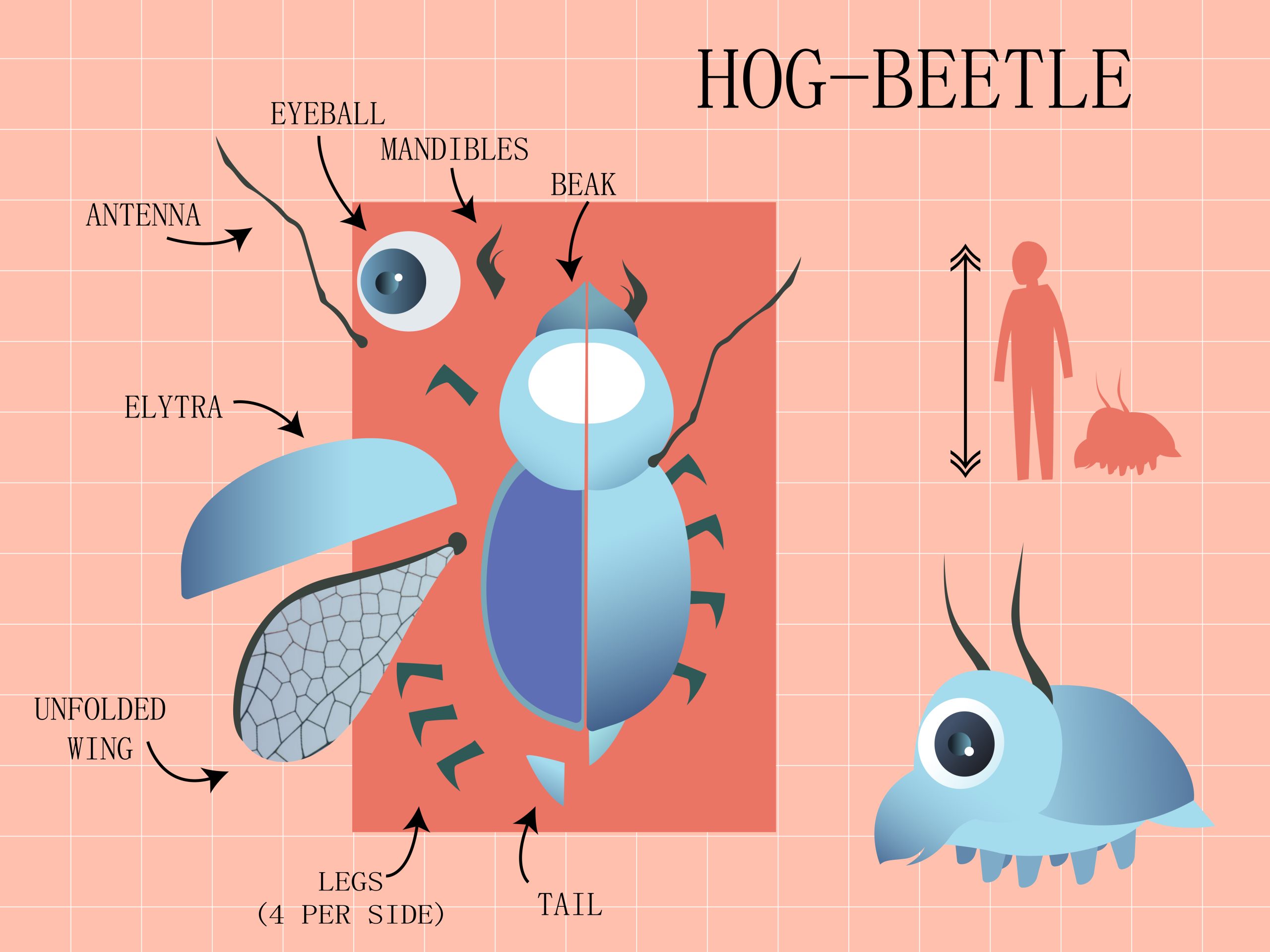 HOG-BEETLE

EYEBALL

MANDIBLES

BEAK

ANTENNA

ELYTRA

UNFOLDED WING

LEGS (4 PER SIDE)

TAIL